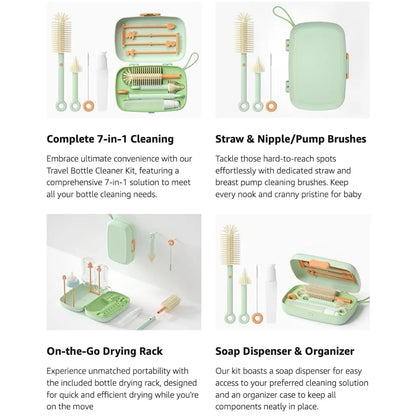 Complete 7-in-1 Cleaning

Embrace ultimate convenience with our Travel Bottle Cleaner Kit, featuring a comprehensive 7-in-1 solution to meet all your bottle cleaning needs.

Straw & Nipple/Pump Brushes

Tackle those hard-to-reach spots effortlessly with dedicated straw and breast pump cleaning brushes. Keep every nook and cranny pristine for baby

On-the-Go Drying Rack

Experience unmatched portability with the included bottle drying rack, designed for quick and efficient drying while you're on the move

Soap Dispenser & Organizer

Our kit boasts a soap dispenser for easy access to your preferred cleaning solution and an organizer case to keep all components neatly in place.