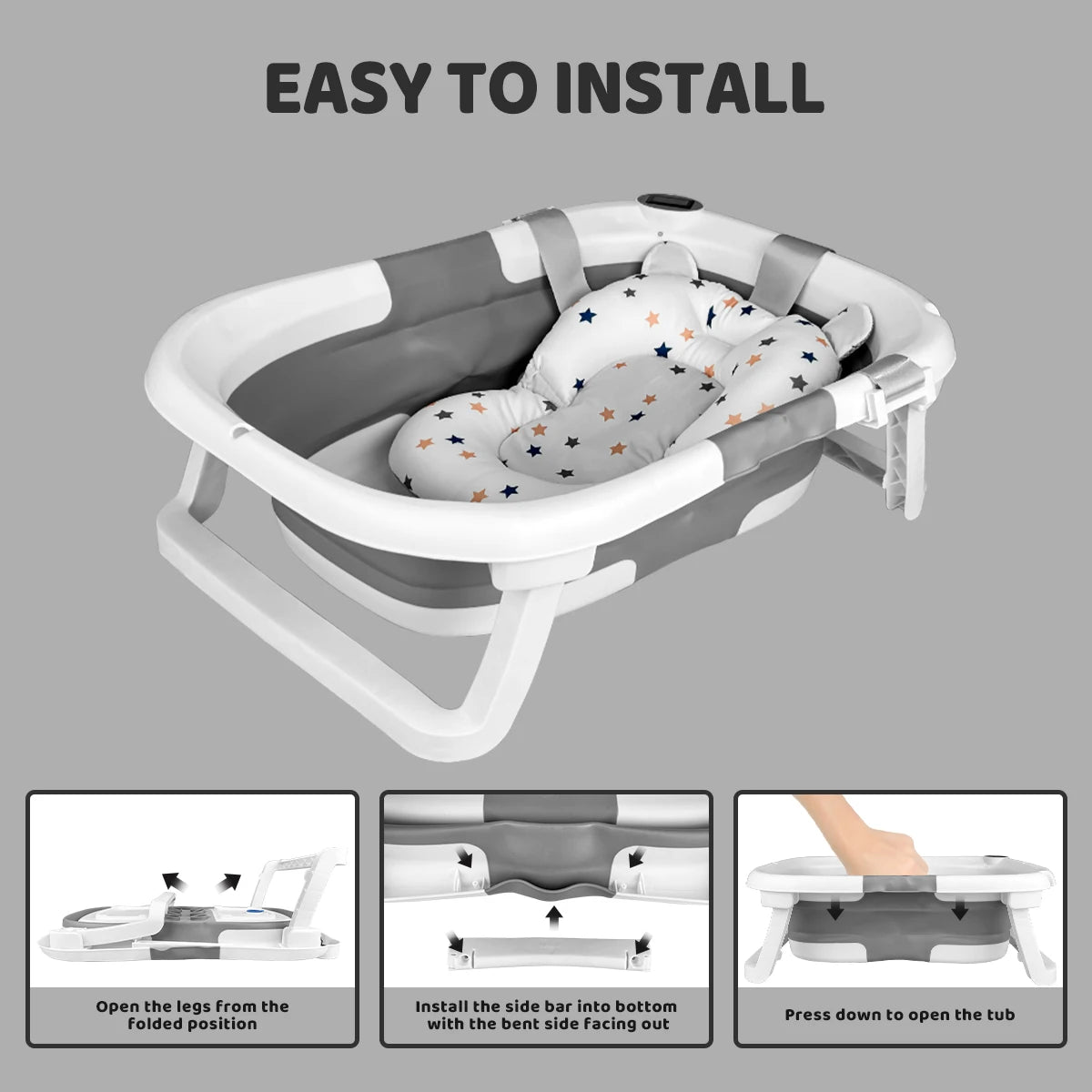 EASY TO INSTALL

Open the legs from the folded position

Install the side bar into bottom with the bent side facing out

Press down to open the tub