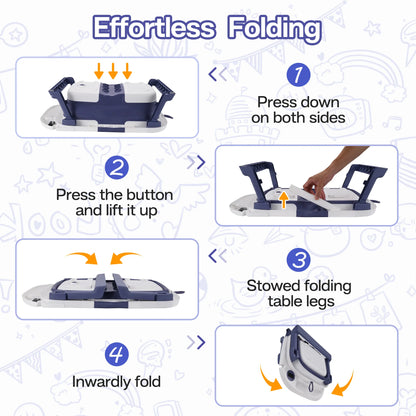 Effortless Folding

1
Press down on both sides

2
Press the button and lift it up

3
Stowed folding table legs

4
Inwardly fold