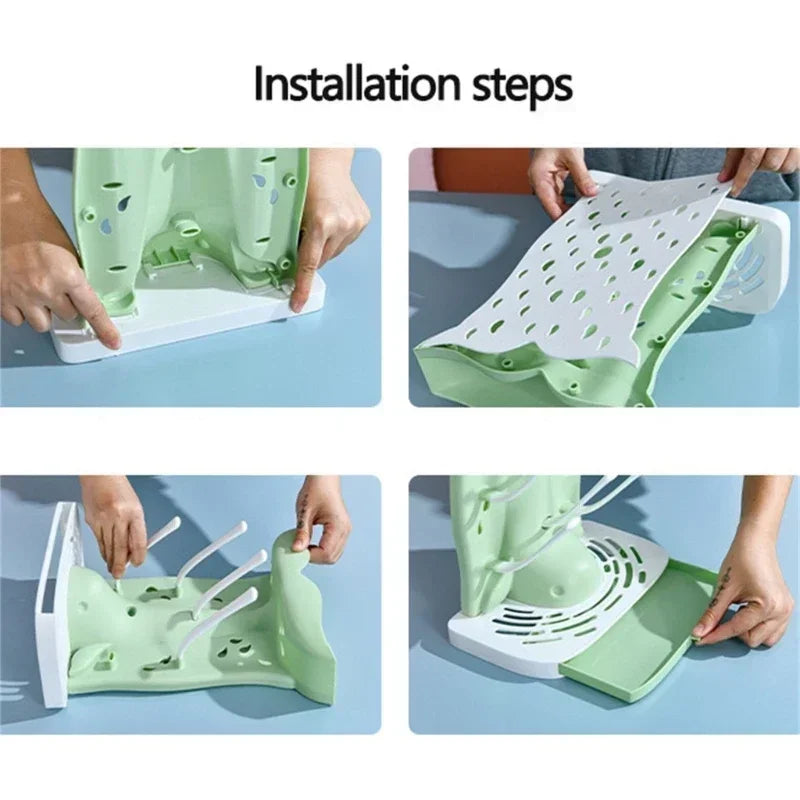 Installation steps